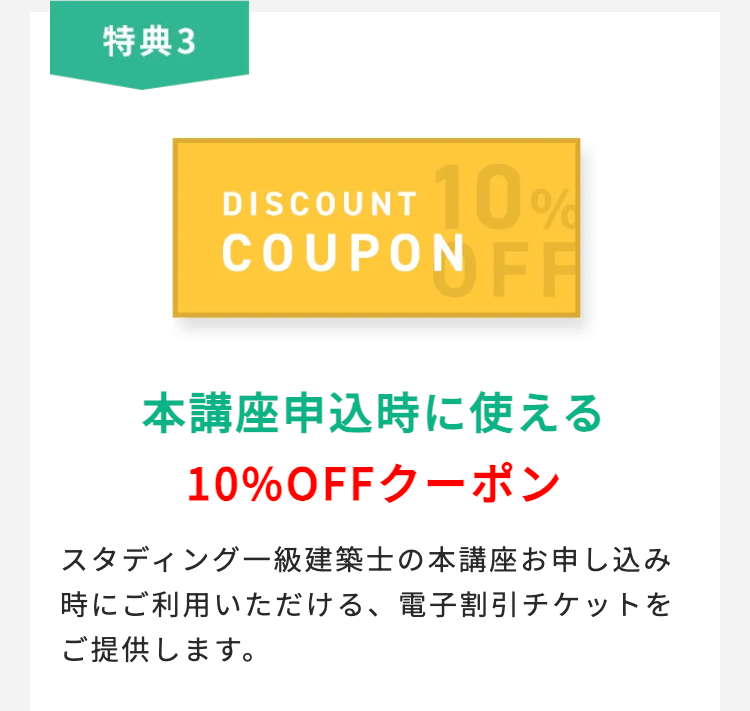 特典3

DISCOUNT
COUPON
10%
OFF

本講座申込時に使える
10%OFFクーポン

スタディング一級建築士の本講座お申し込み時にご利用いただける、電子割引チケットをご提供します。